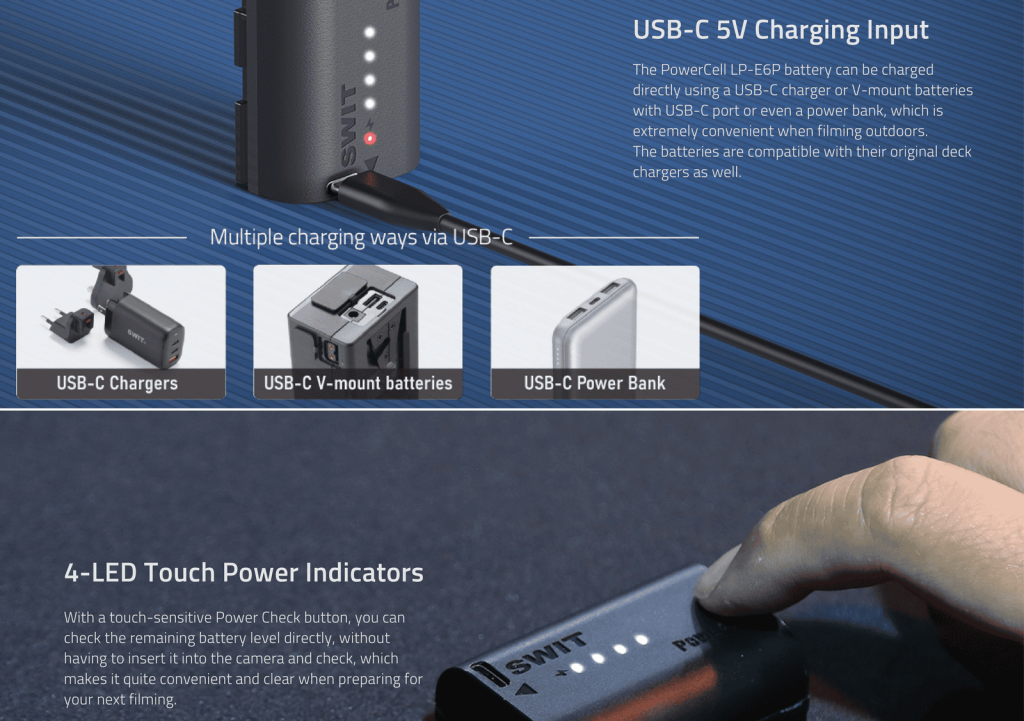 SWIT

USB-C 5V Charging Input

The PowerCell LP-E6P battery can be charged directly using a USB-C charger or V-mount batteries with USB-C port or even a power bank, which is extremely convenient when filming outdoors.
The batteries are compatible with their original deck chargers as well.

Multiple charging ways via USB-C

SWIT

USB-C Chargers

USB-C V-mount batteries

USB-C Power Bank

4-LED Touch Power Indicators

With a touch-sensitive Power Check button, you can check the remaining battery level directly, without having to insert it into the camera and check, which makes it quite convenient and clear when preparing for your next filming.

SWIT